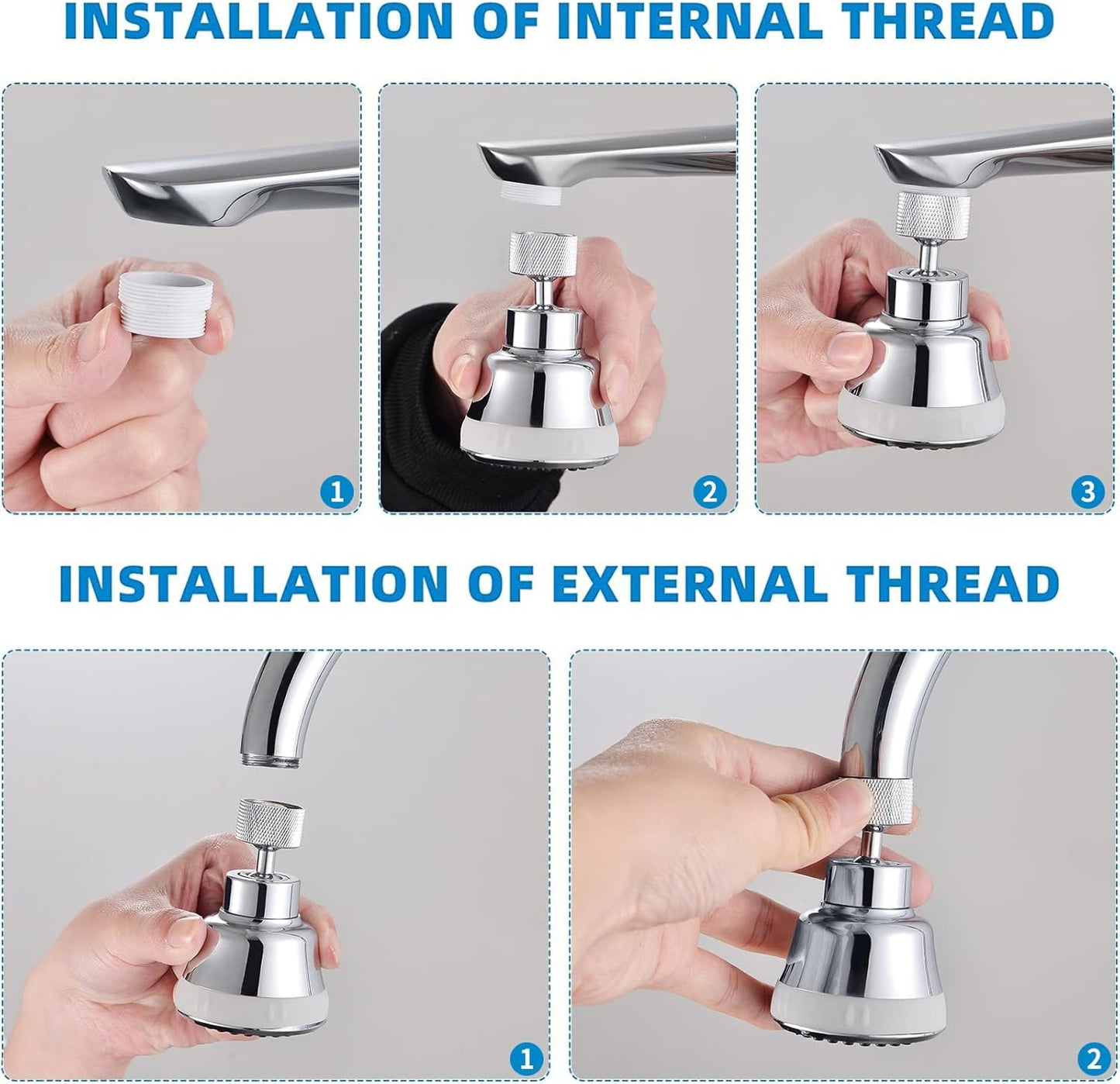 INSTALLATION OF INTERNAL THREAD

1

2

3

INSTALLATION OF EXTERNAL THREAD

1

2