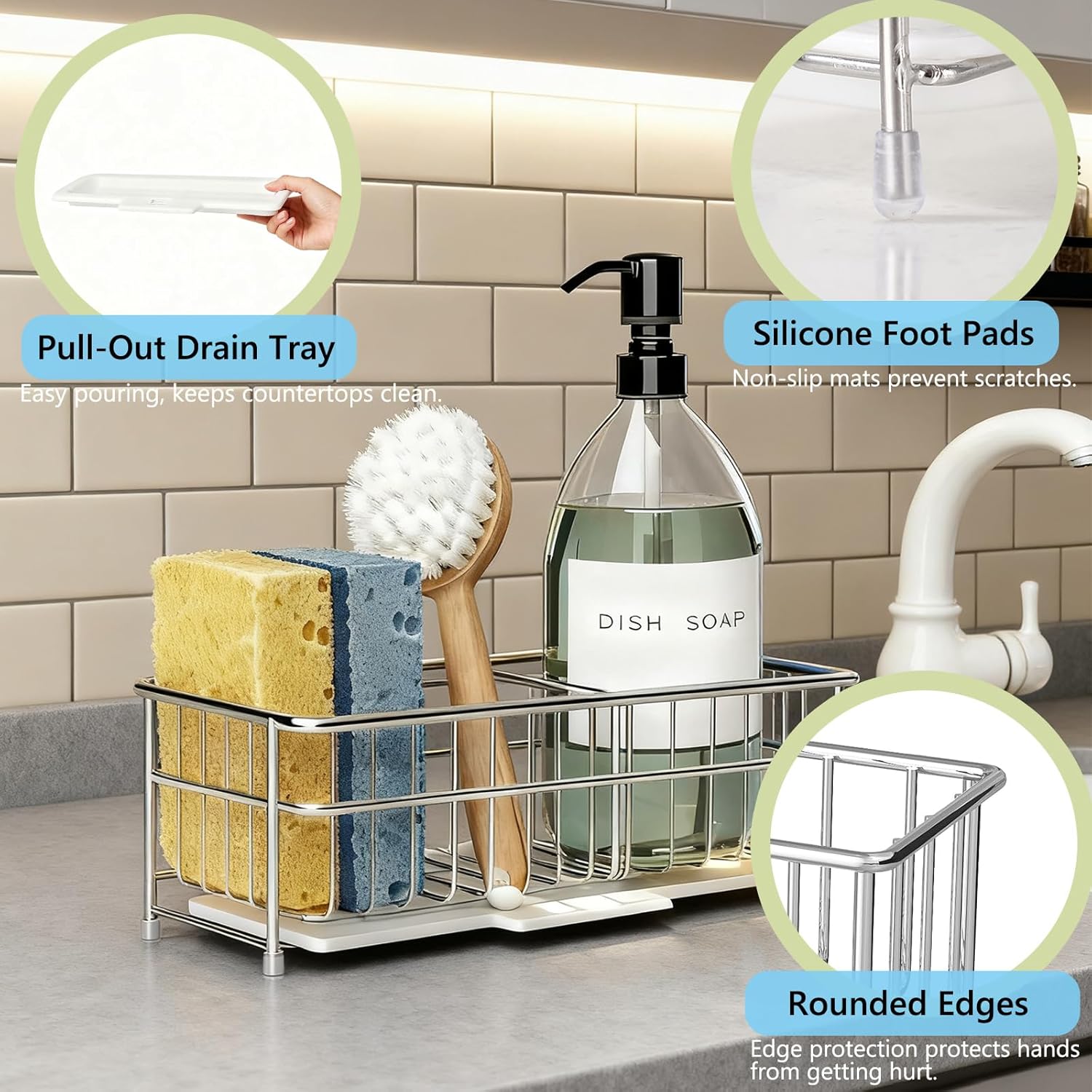 Pull-Out Drain Tray
Easy pouring, keeps countertops clean.

Silicone Foot Pads
Non-slip mats prevent scratches.

DISH SOAP

Rounded Edges
Edge protection protects hands from getting hurt.