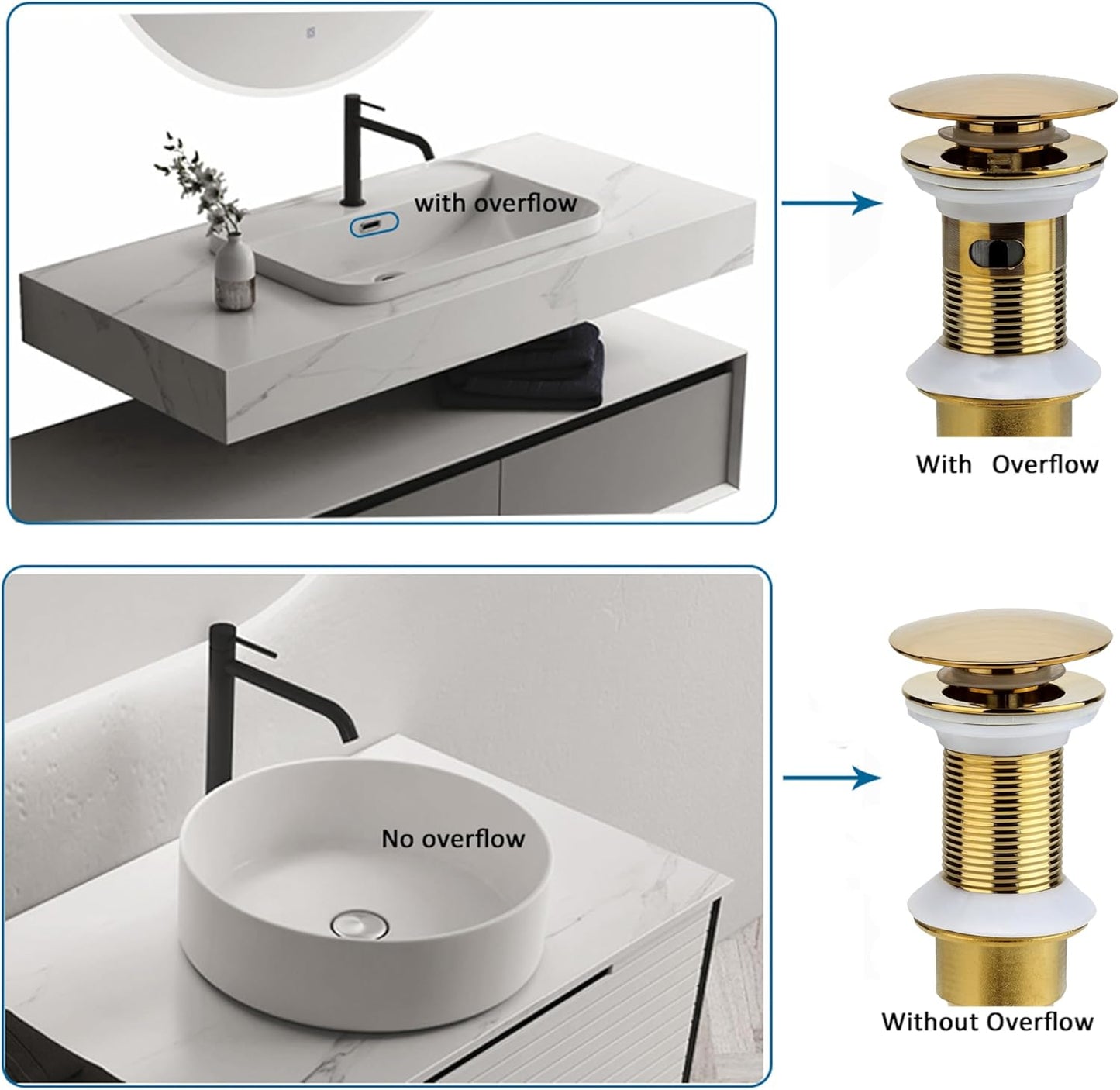 with overflow

With Overflow

No overflow

Without Overflow