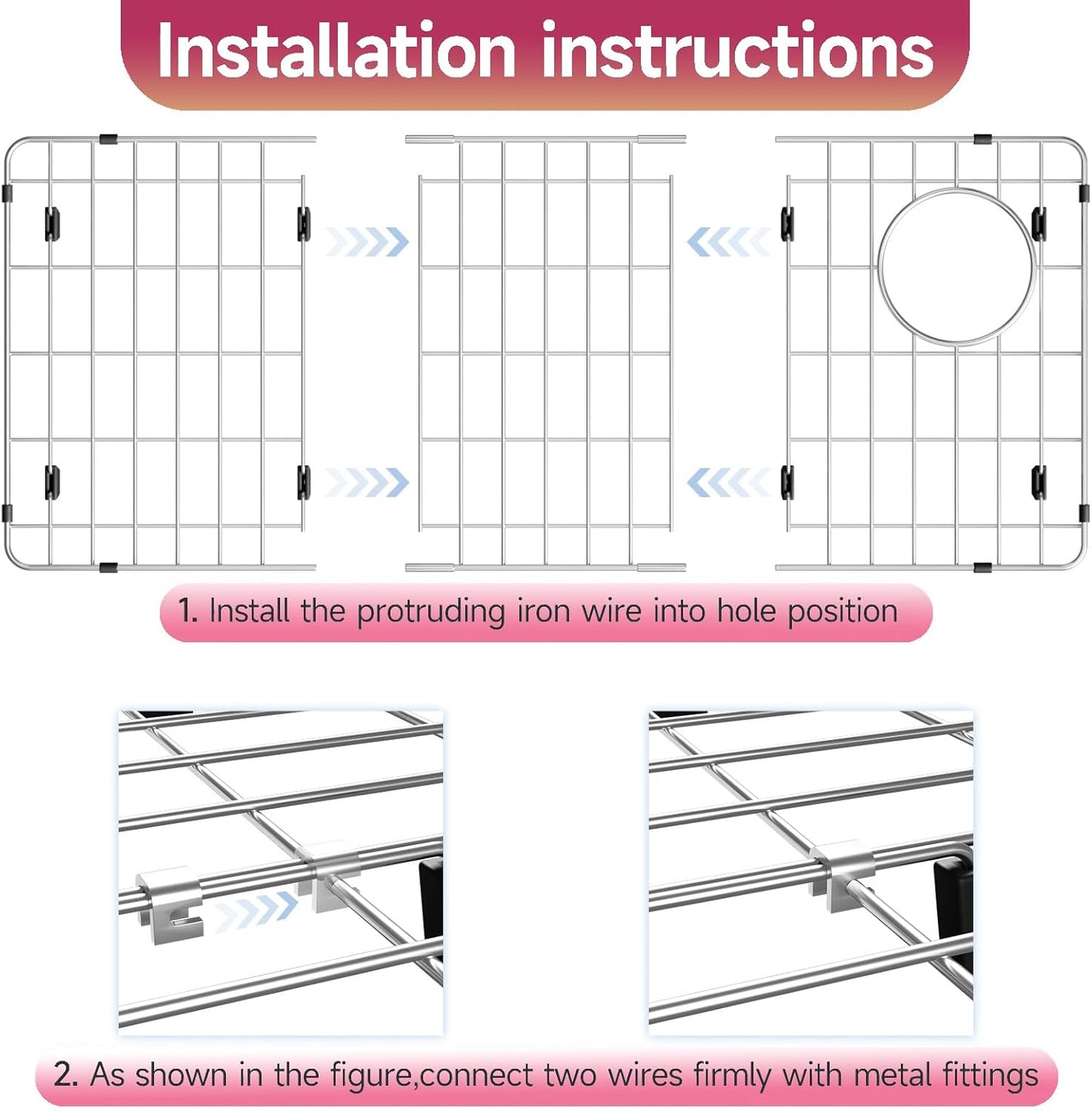 Installation instructions

1. Install the protruding iron wire into hole position

2. As shown in the figure,connect two wires firmly with metal fittings