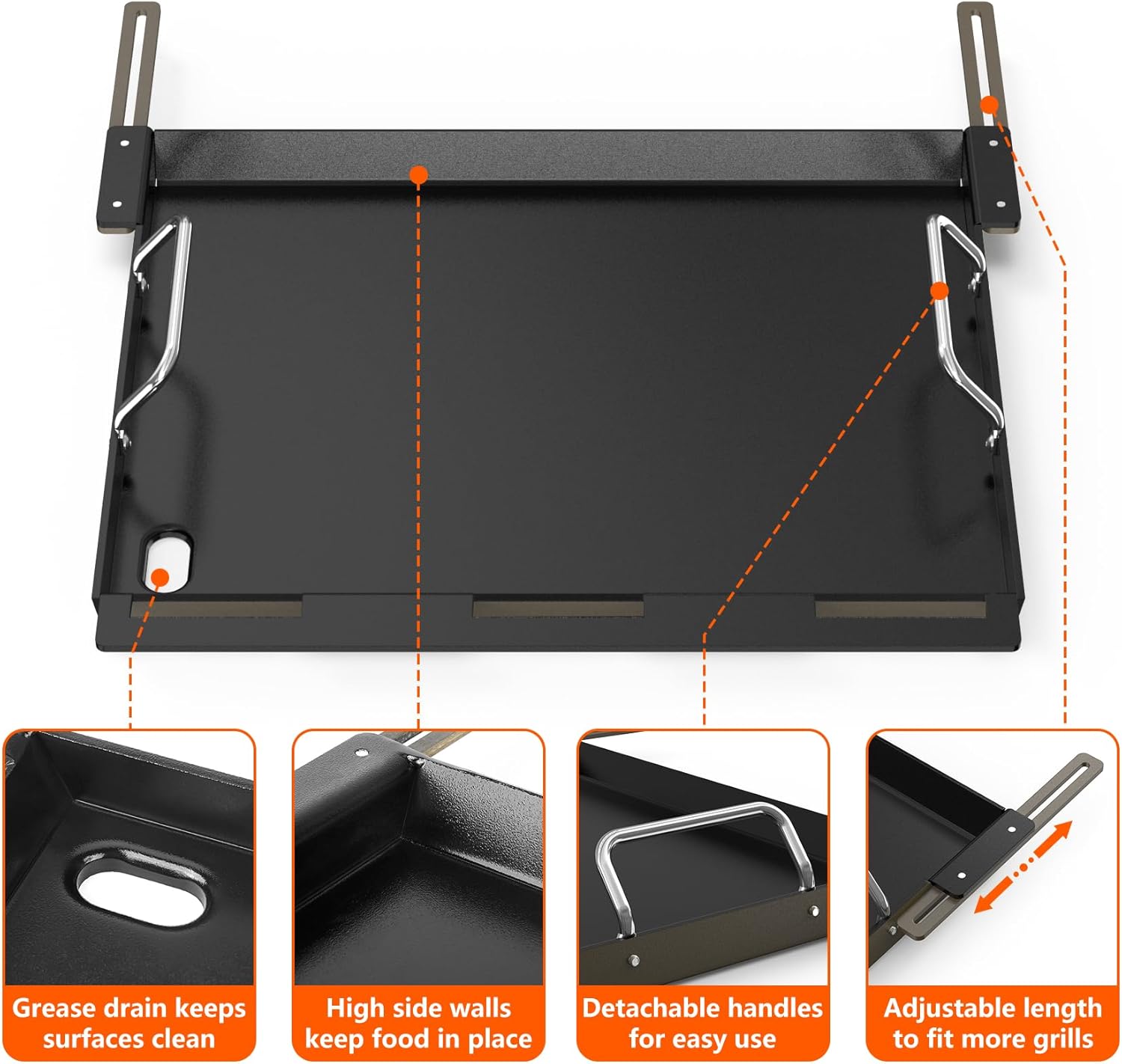 Grease drain keeps surfaces clean

High side walls keep food in place

Detachable handles for easy use

Adjustable length to fit more grills