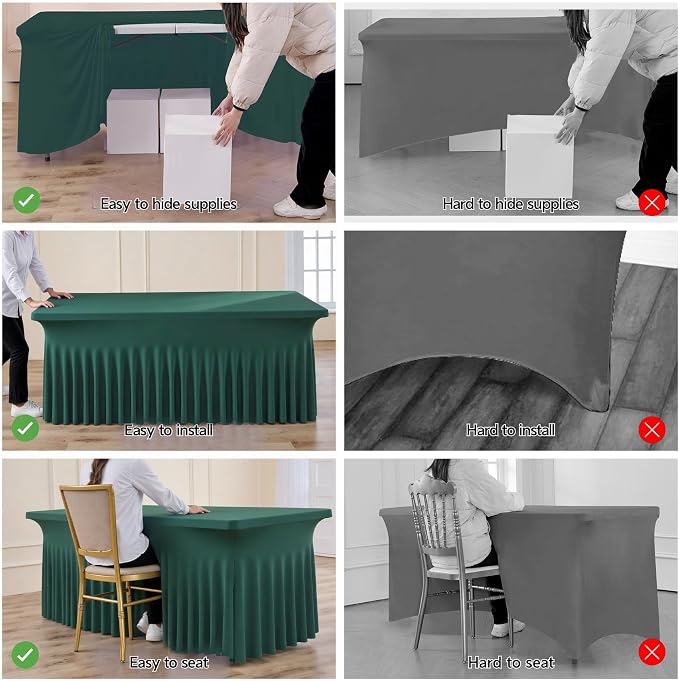 Easy to hide supplies

Hard to hide supplies

Easy to install

Hard to install

Easy to seat

Hard to seat