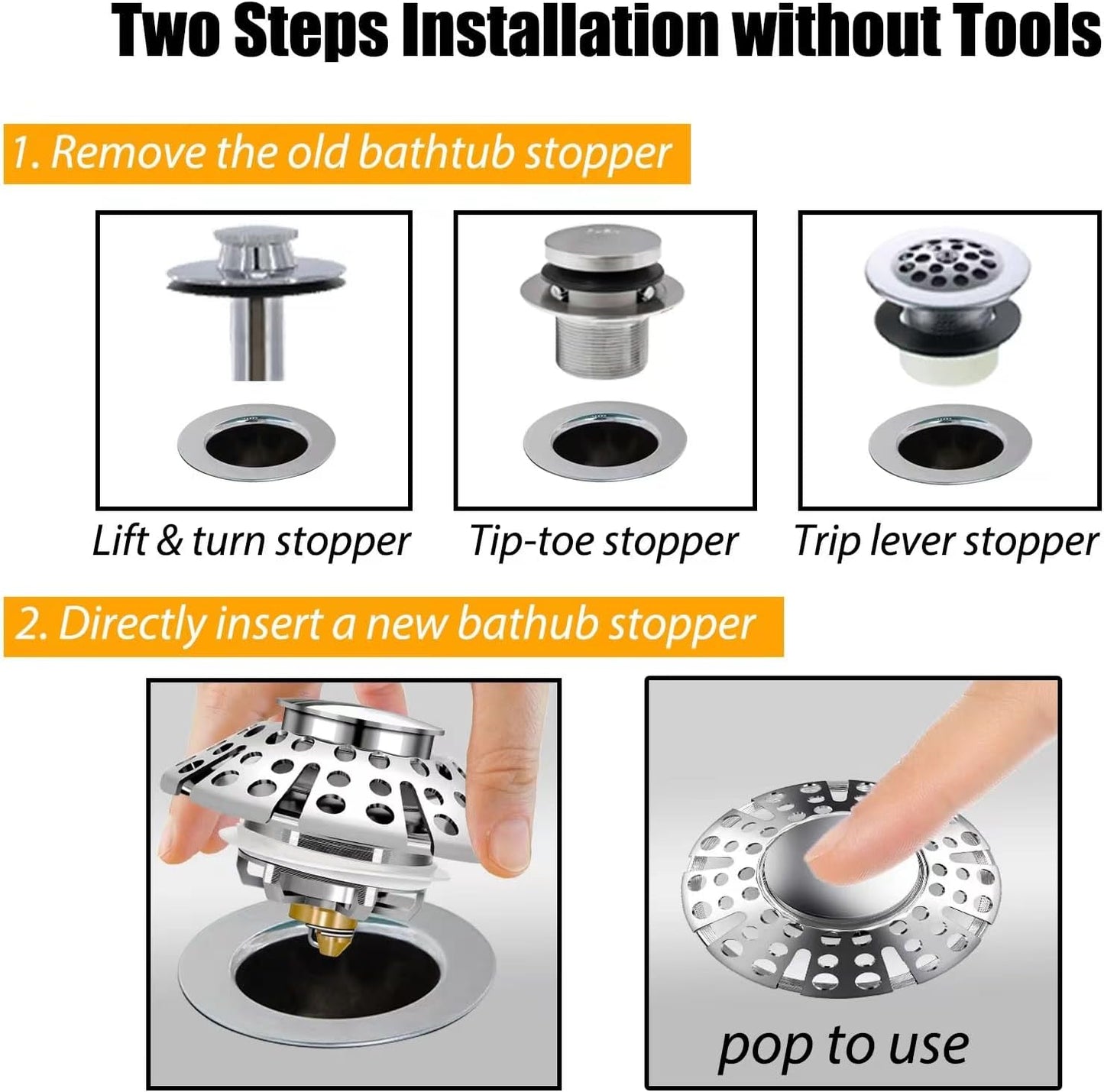 Two Steps Installation without Tools

1. Remove the old bathtub stopper

Lift & turn stopper

Tip-toe stopper

Trip lever stopper

2. Directly insert a new bathub stopper

pop to use