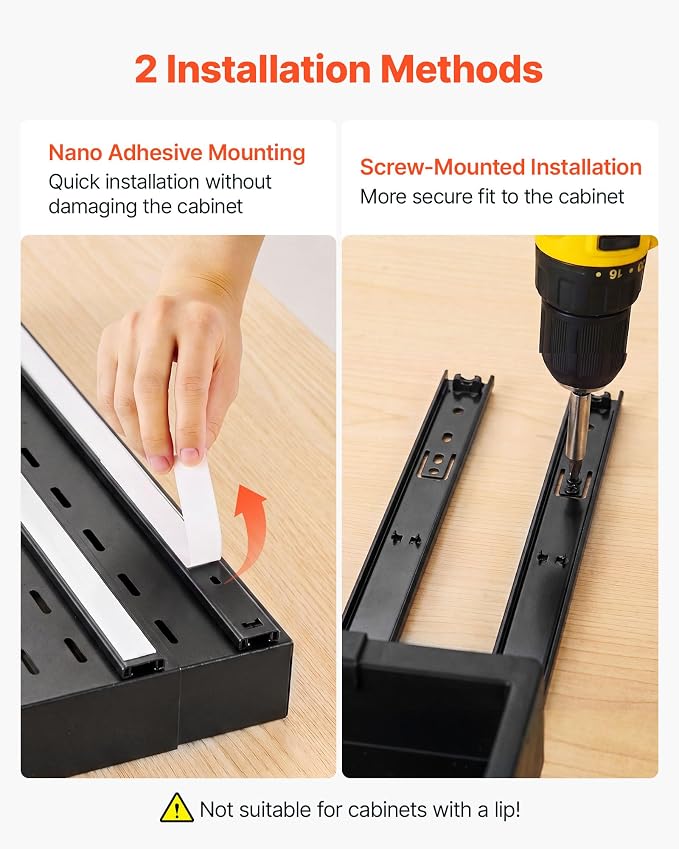 2 Installation Methods

Nano Adhesive Mounting
Quick installation without damaging the cabinet

Screw-Mounted Installation
More secure fit to the cabinet

16

Not suitable for cabinets with a lip!