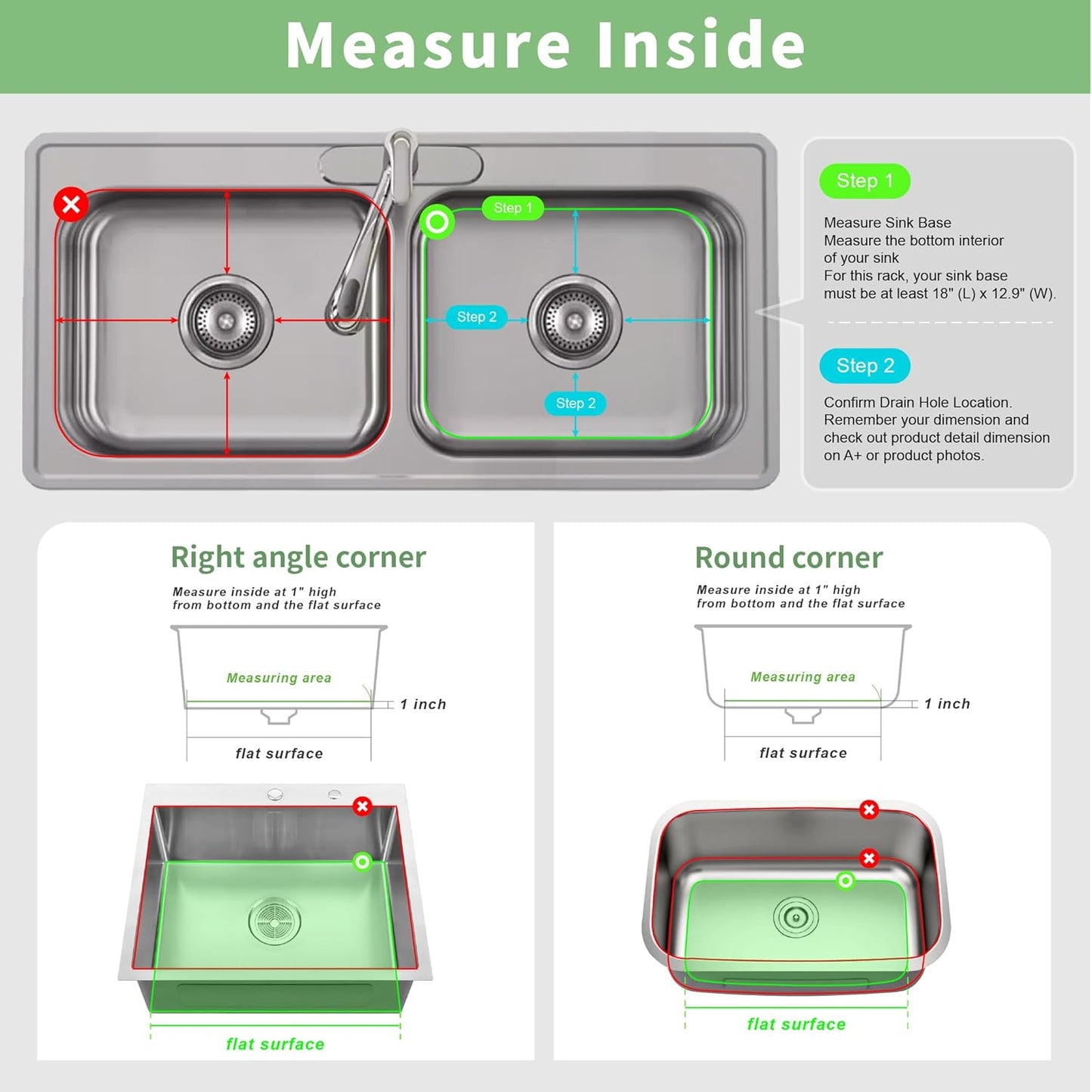 Measure Inside

Step 1

Step 2

Step 2

Step 1

Measure Sink Base
Measure the bottom interior of your sink
For this rack, your sink base must be at least 18" (L) x 12.9" (W).

Step 2

Confirm Drain Hole Location.
Remember your dimension and check out product detail dimension on A+ or product photos.

Right angle corner

Measure inside at 1" high from bottom and the flat surface

Measuring area

1 inch

flat surface

flat surface

Round corner

Measure inside at 1" high from bottom and the flat surface

Measuring area

1 inch

flat surface

flat surface