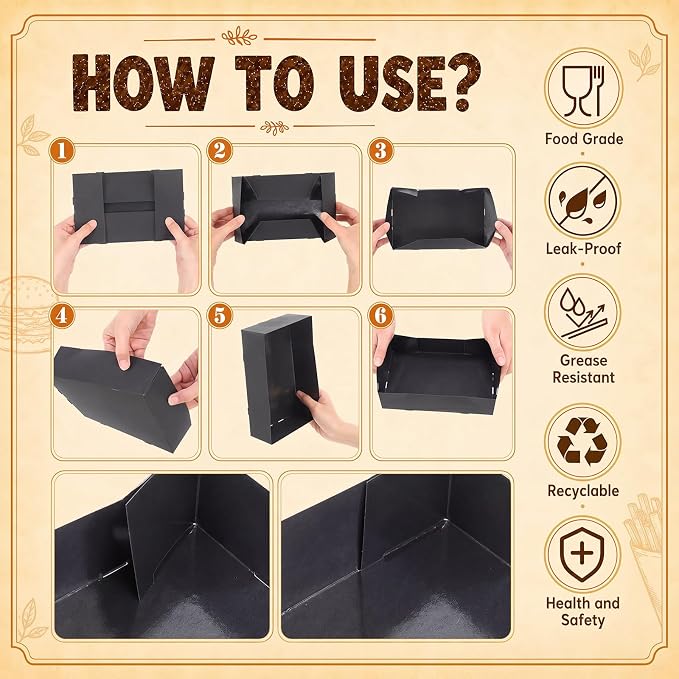 HOW TO USE?

1

2

3

4

5

6

Food Grade

Leak-Proof

Grease Resistant

Recyclable

Health and Safety