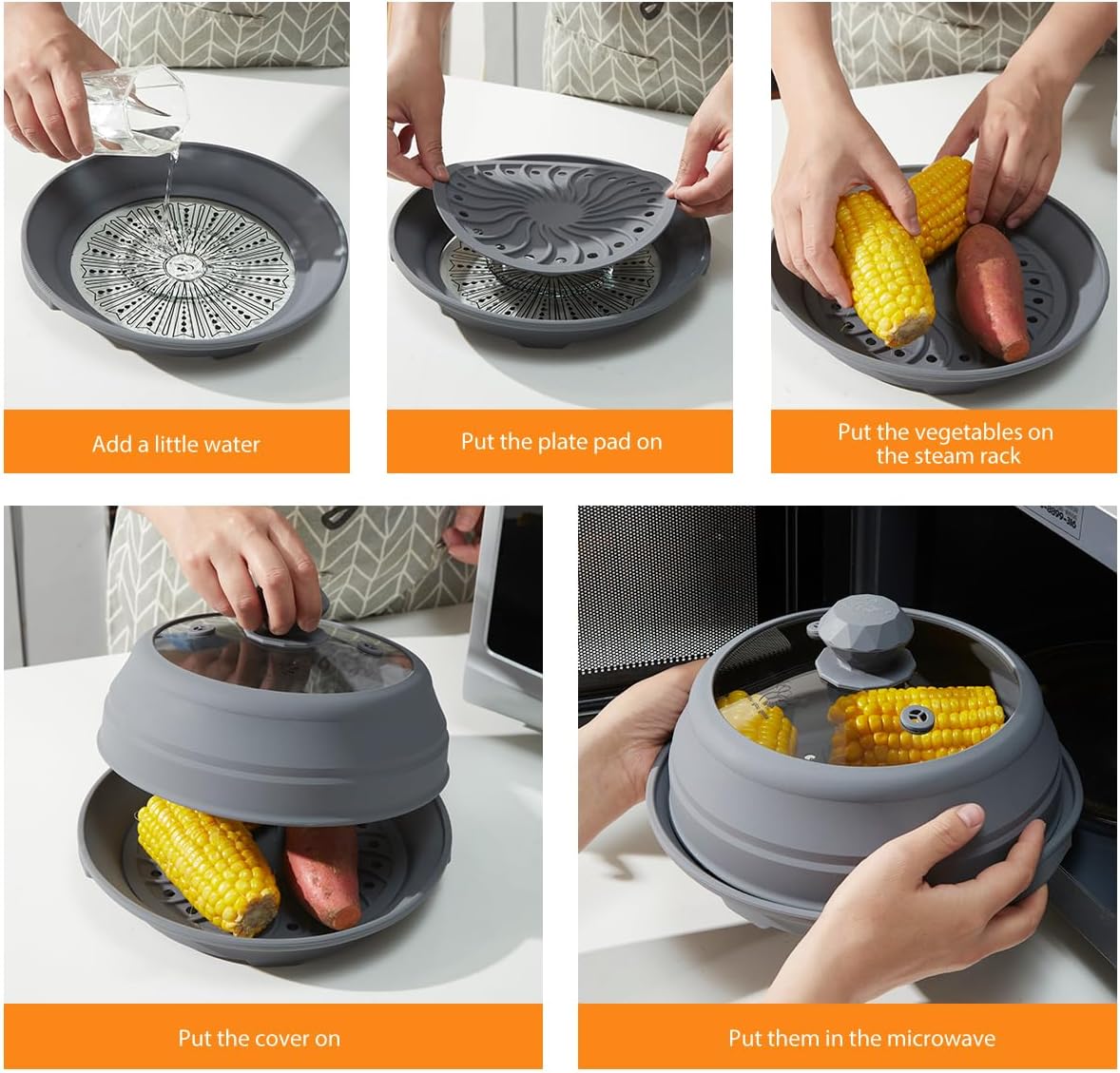 Add a little water

Put the plate pad on

Put the vegetables on the steam rack

Put the cover on

Put them in the microwave