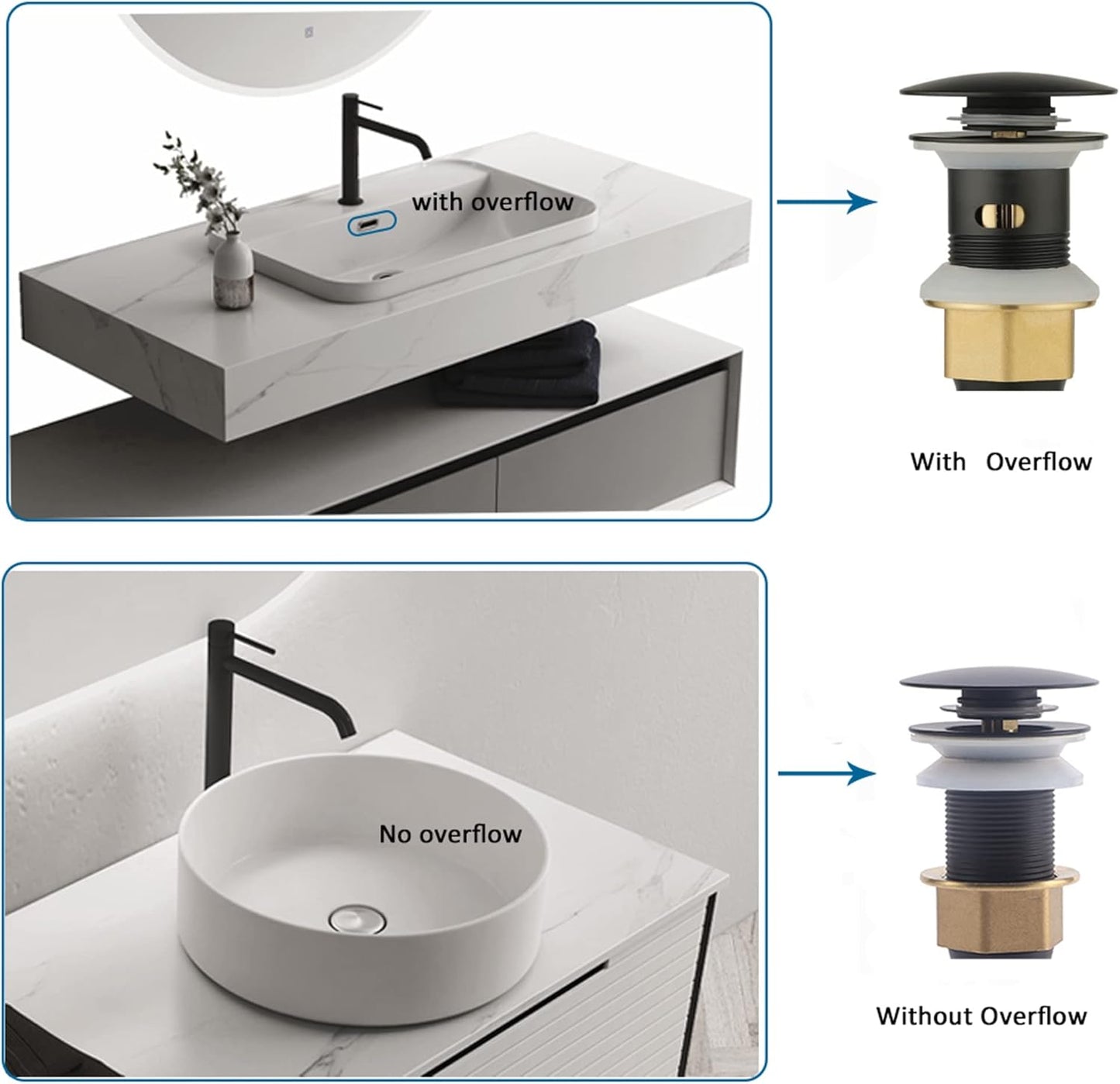 with overflow

With Overflow

No overflow

Without Overflow