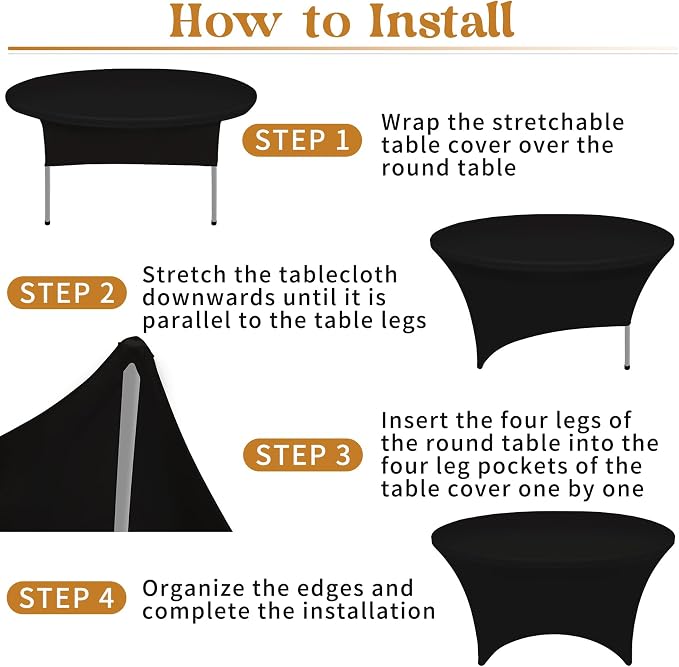 How to Install

STEP 1

Wrap the stretchable table cover over the round table

STEP 2

Stretch the tablecloth downwards until it is parallel to the table legs

STEP 3

Insert the four legs of the round table into the four leg pockets of the table cover one by one

STEP 4

Organize the edges and complete the installation