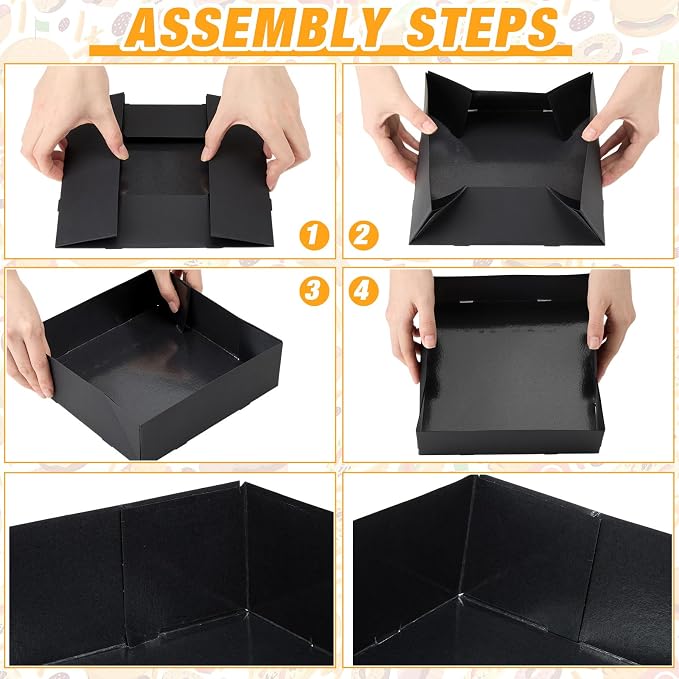 ASSEMBLY STEPS

1

2

3

4