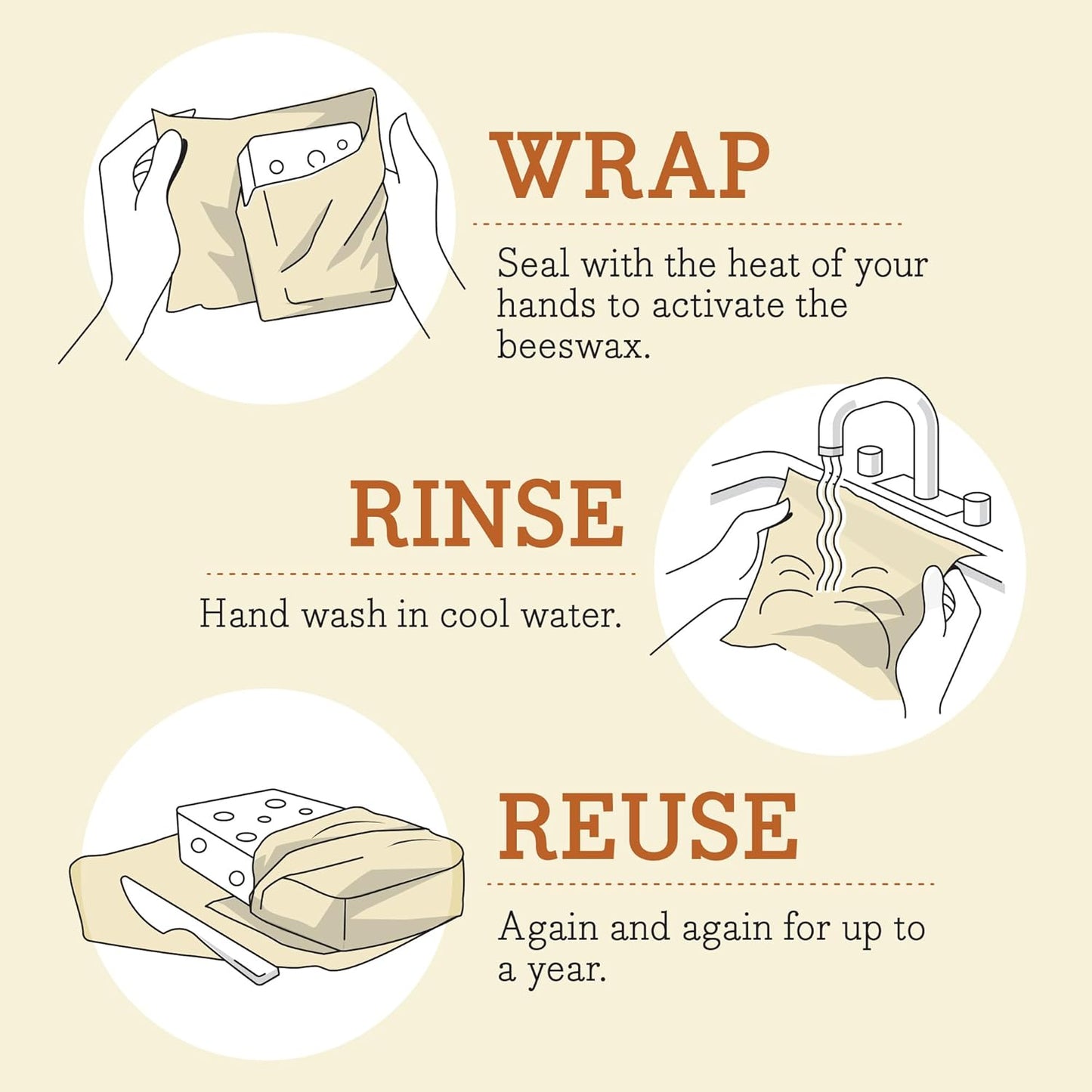 WRAP

Seal with the heat of your hands to activate the beeswax.

RINSE

Hand wash in cool water.

REUSE

Again and again for up to a year.