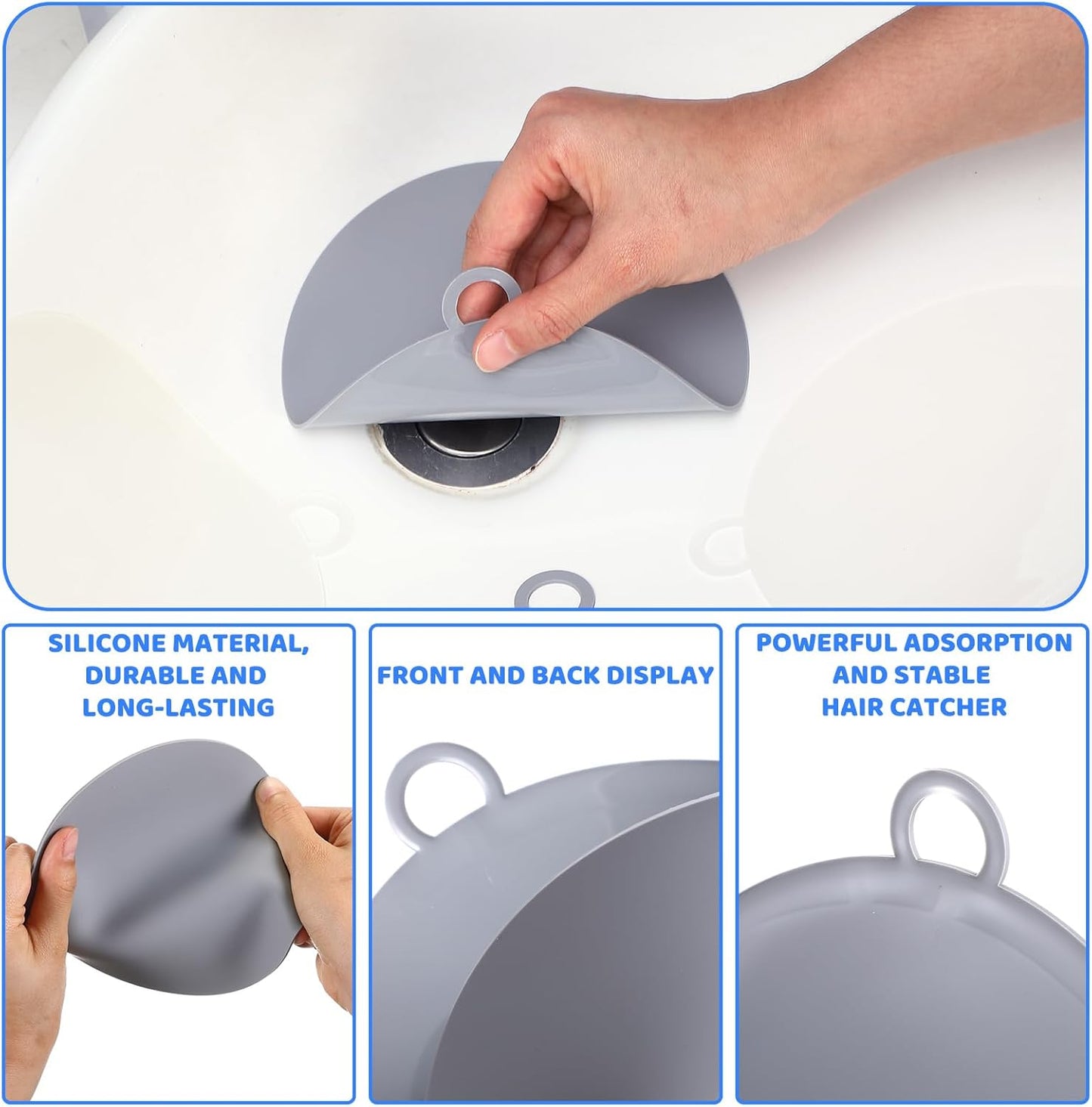 SILICONE MATERIAL, DURABLE AND LONG-LASTING

FRONT AND BACK DISPLAY

POWERFUL ADSORPTION AND STABLE HAIR CATCHER