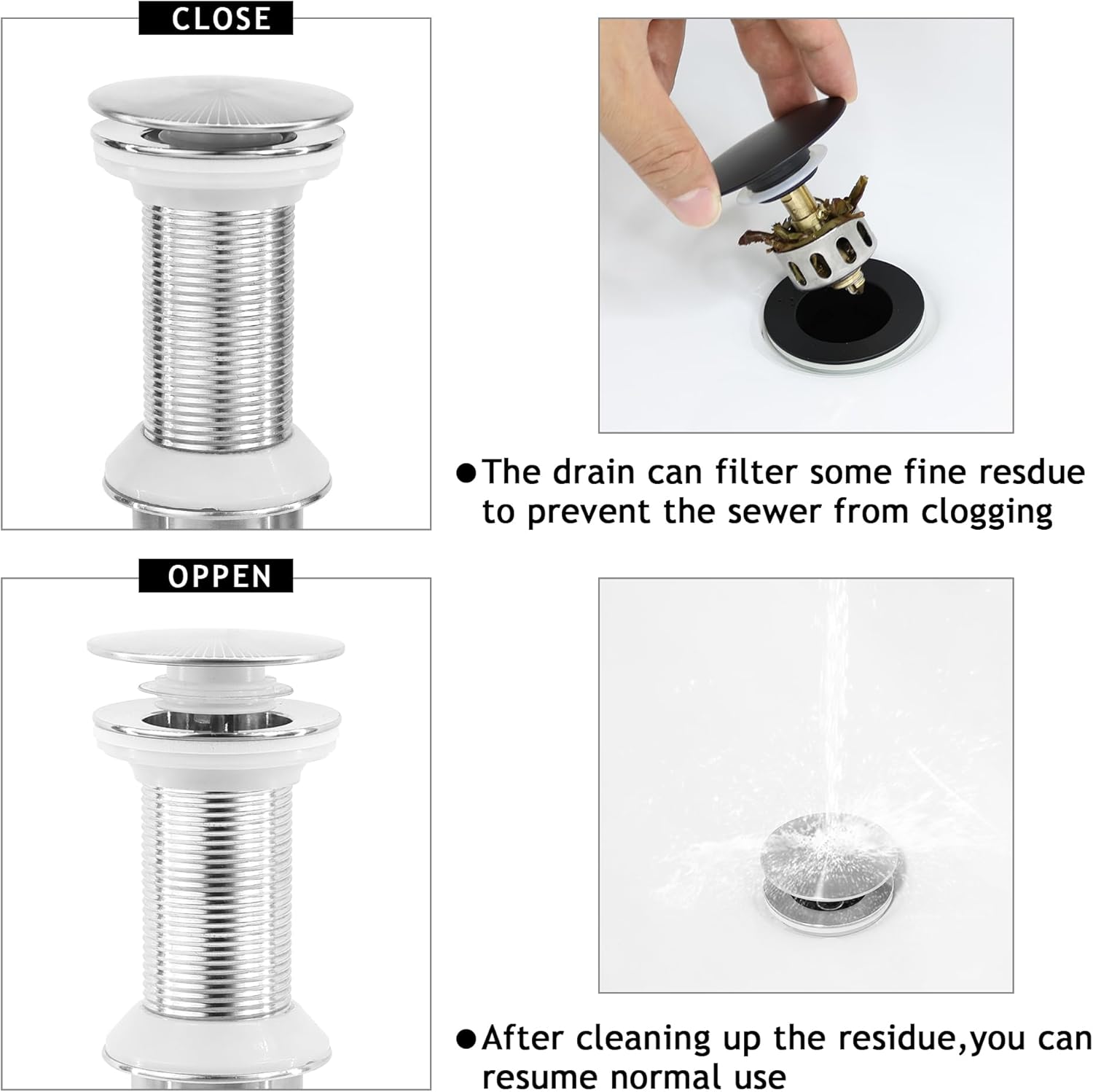 CLOSE

●The drain can filter some fine resdue to prevent the sewer from clogging

OPPEN

●After cleaning up the residue,you can resume normal use