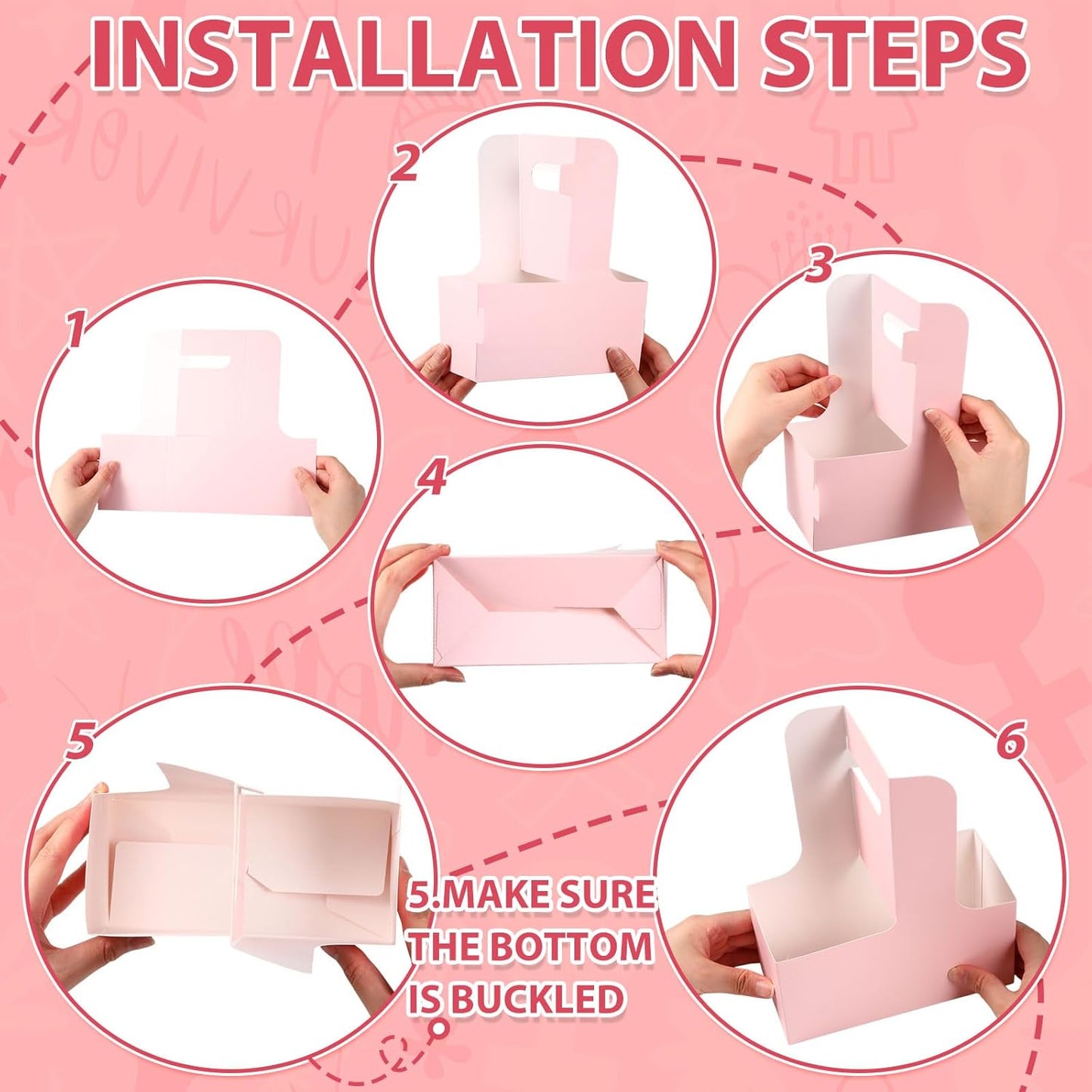 INSTALLATION STEPS

1

2

3

4

5

6

5.MAKE SURE THE BOTTOM IS BUCKLED