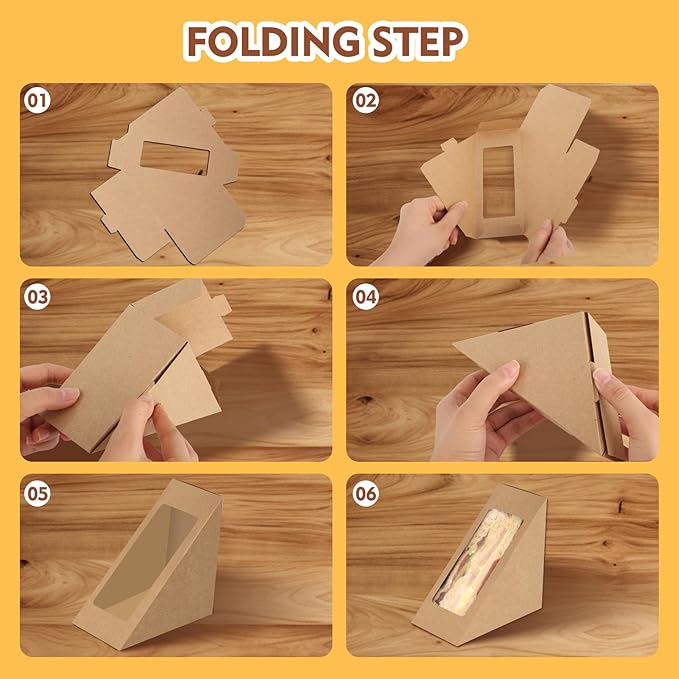 FOLDING STEP

01

02

03

04

05

06