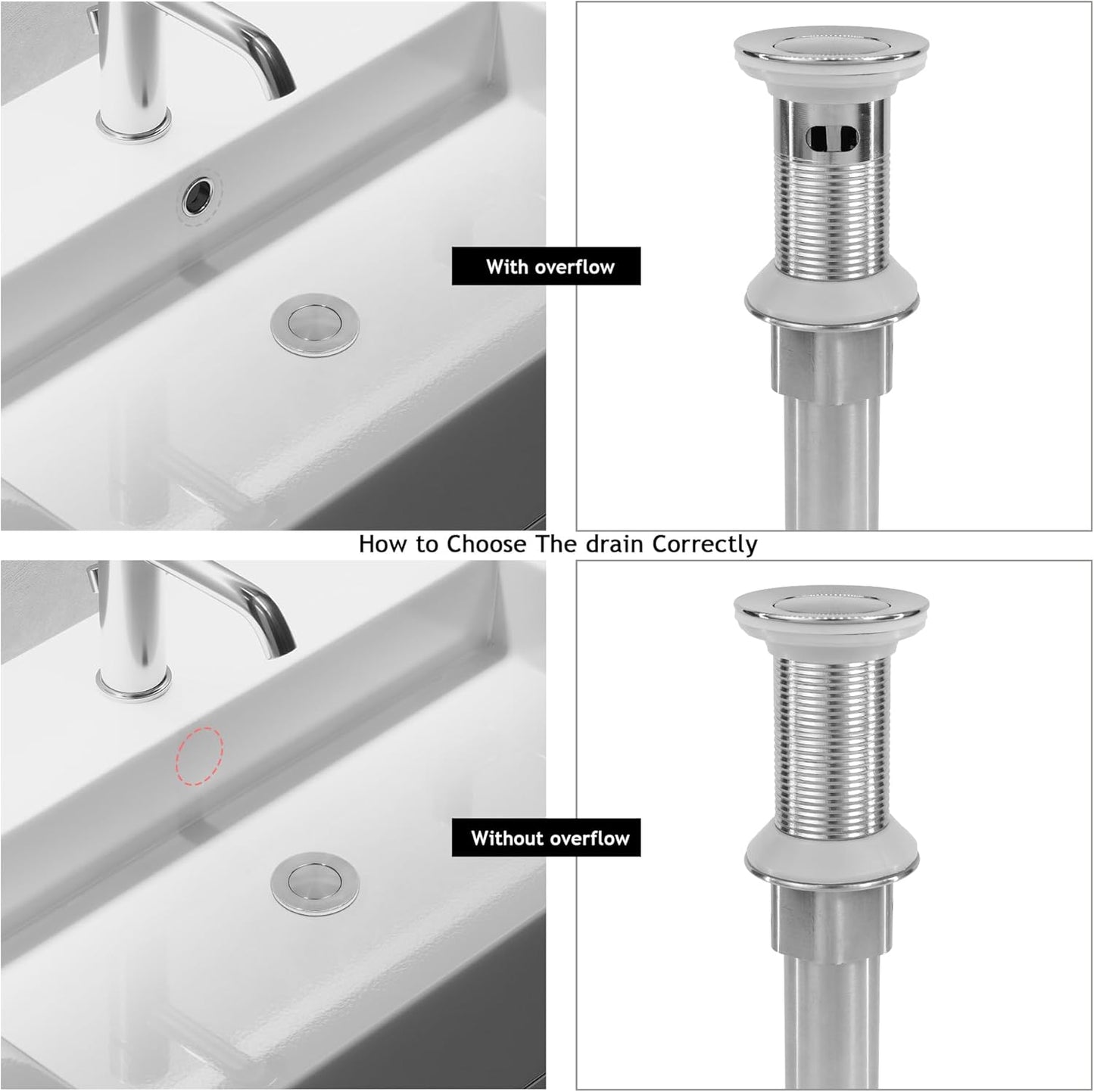 With overflow

How to Choose The drain Correctly

Without overflow