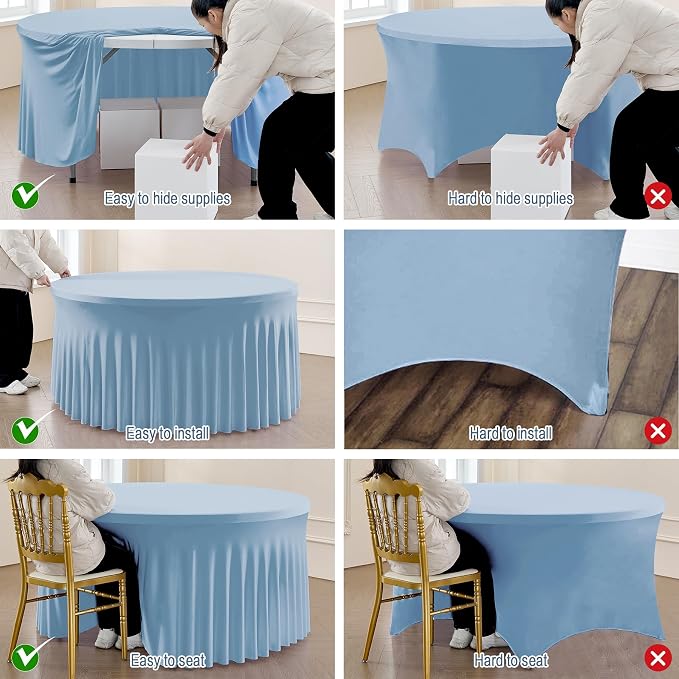 Easy to hide supplies

Hard to hide supplies

Easy to install

Hard to install

Easy to seat

Hard to seat