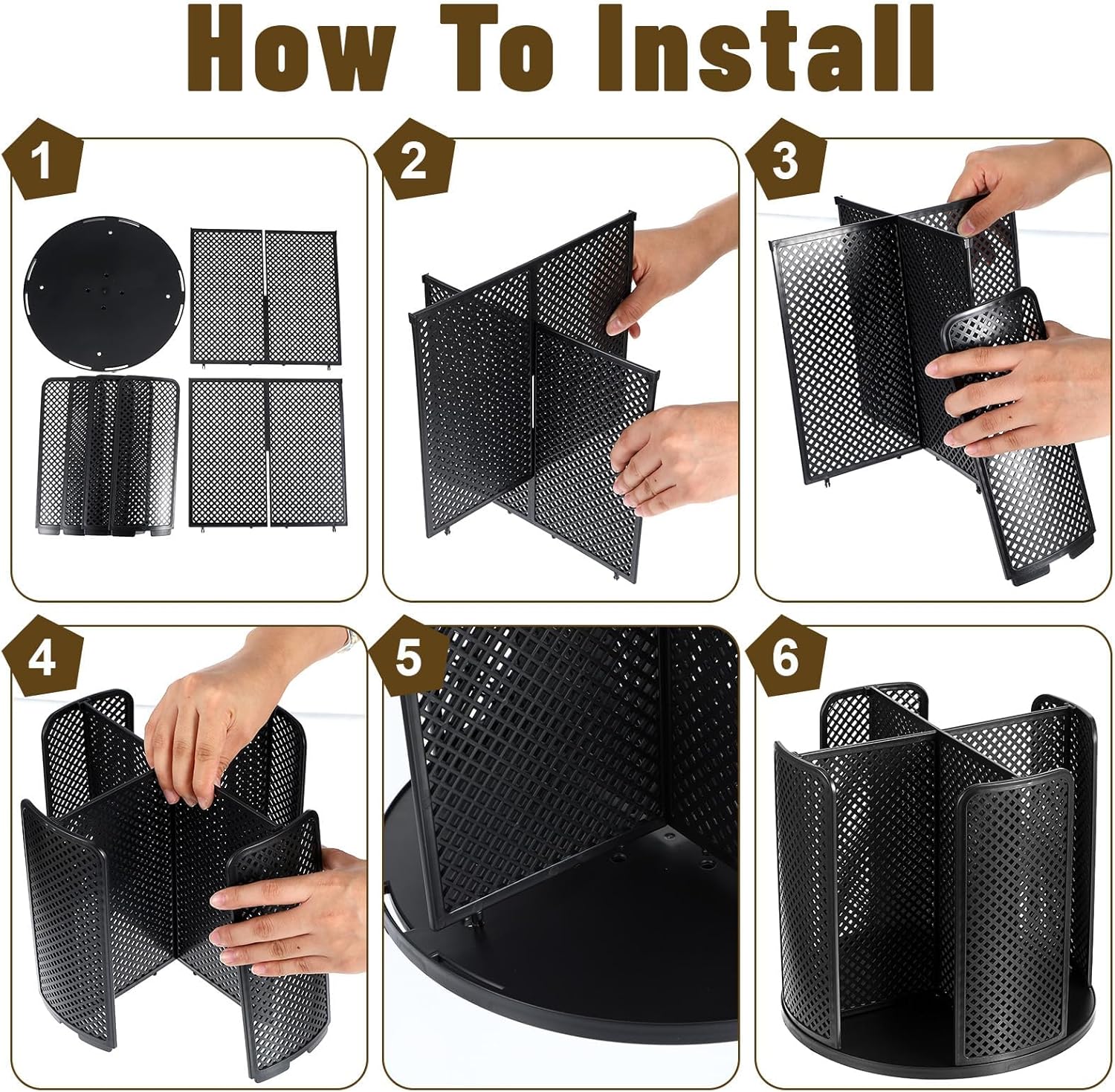 How To Install

1

2

3

4

5

6