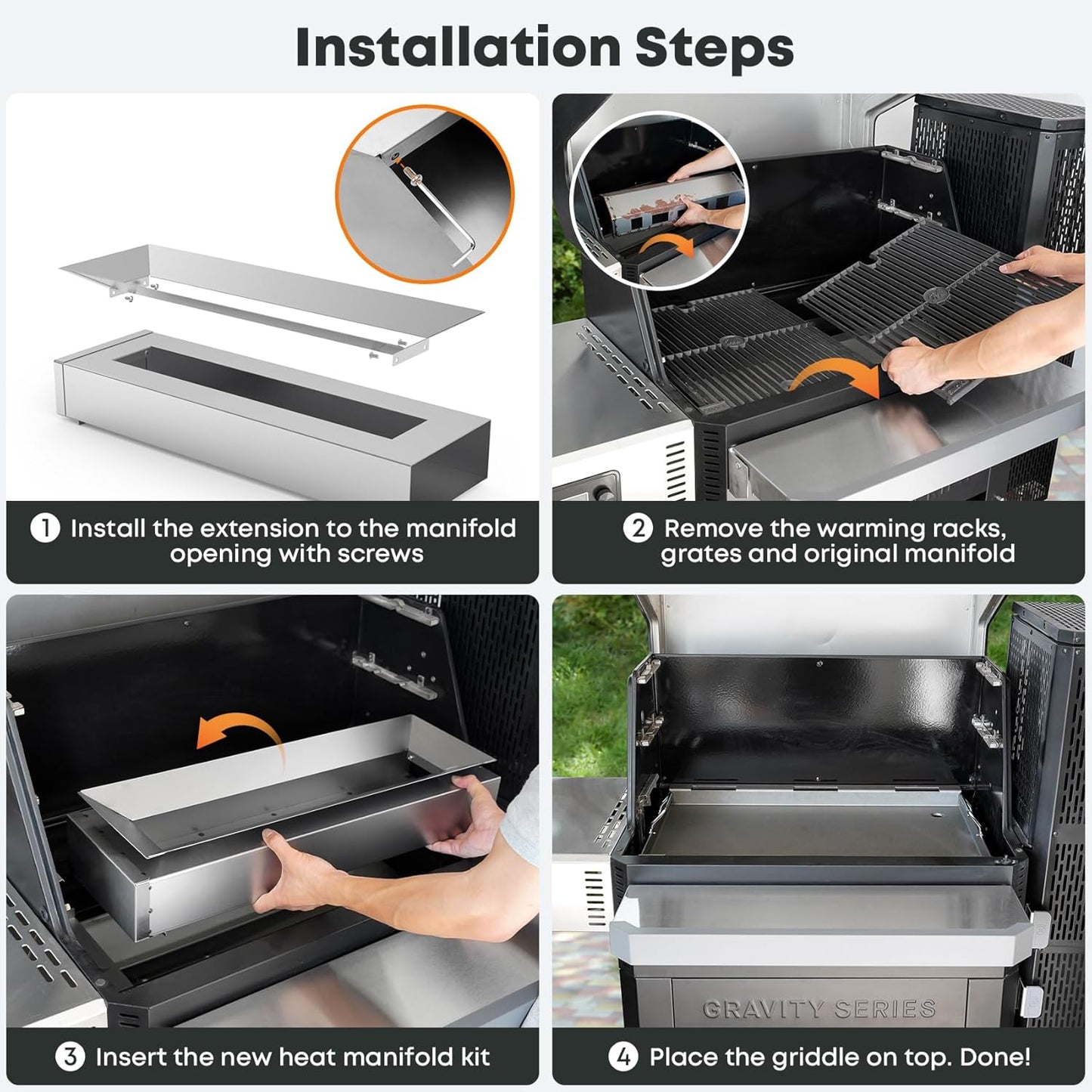 Installation Steps

1 Install the extension to the manifold opening with screws

2 Remove the warming racks, grates and original manifold

3 Insert the new heat manifold kit

GRAVITY SERIES

4 Place the griddle on top. Done!