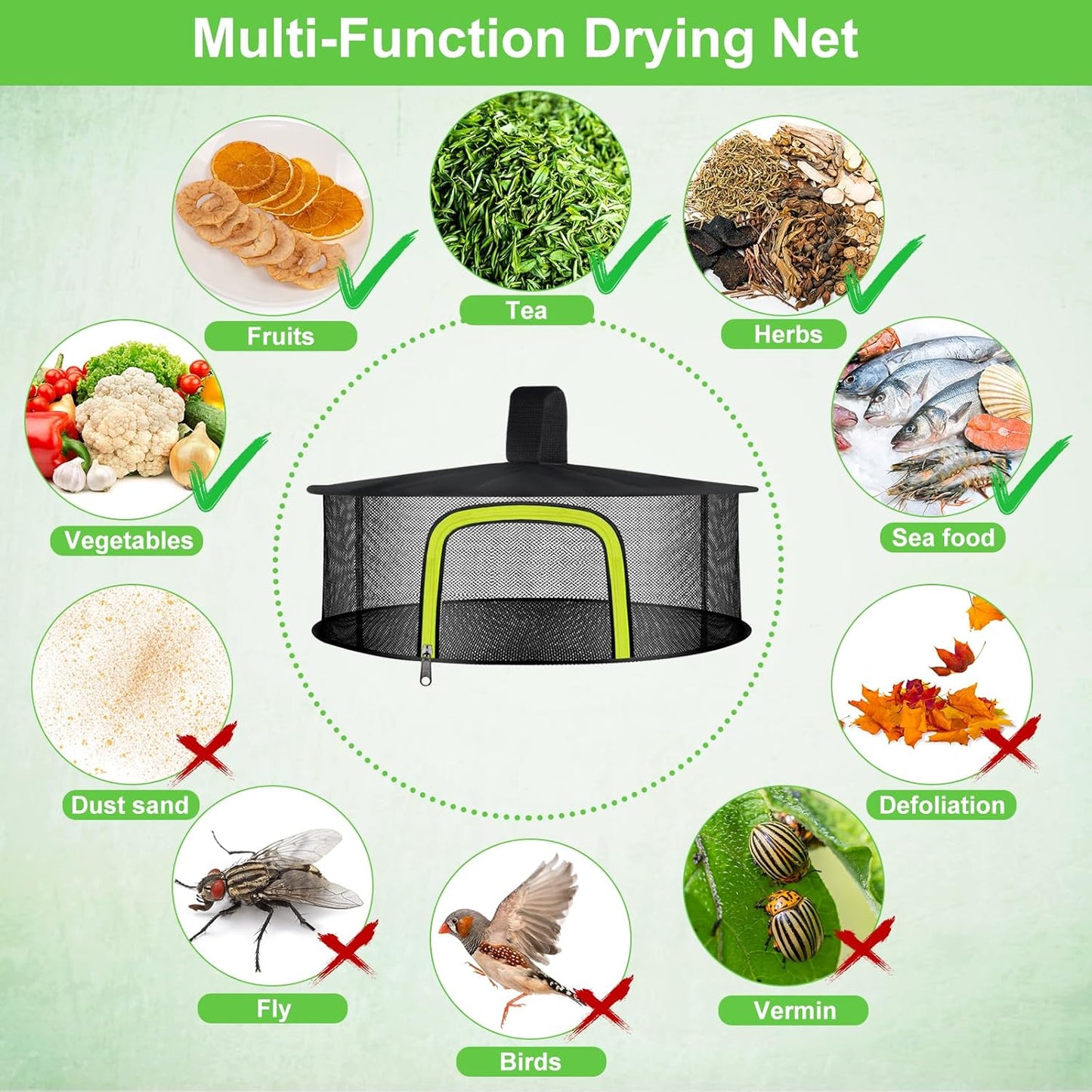 Multi-Function Drying Net

Fruits

Tea

Herbs

Vegetables

Sea food

Dust sand

Defoliation

Fly

Birds

Vermin