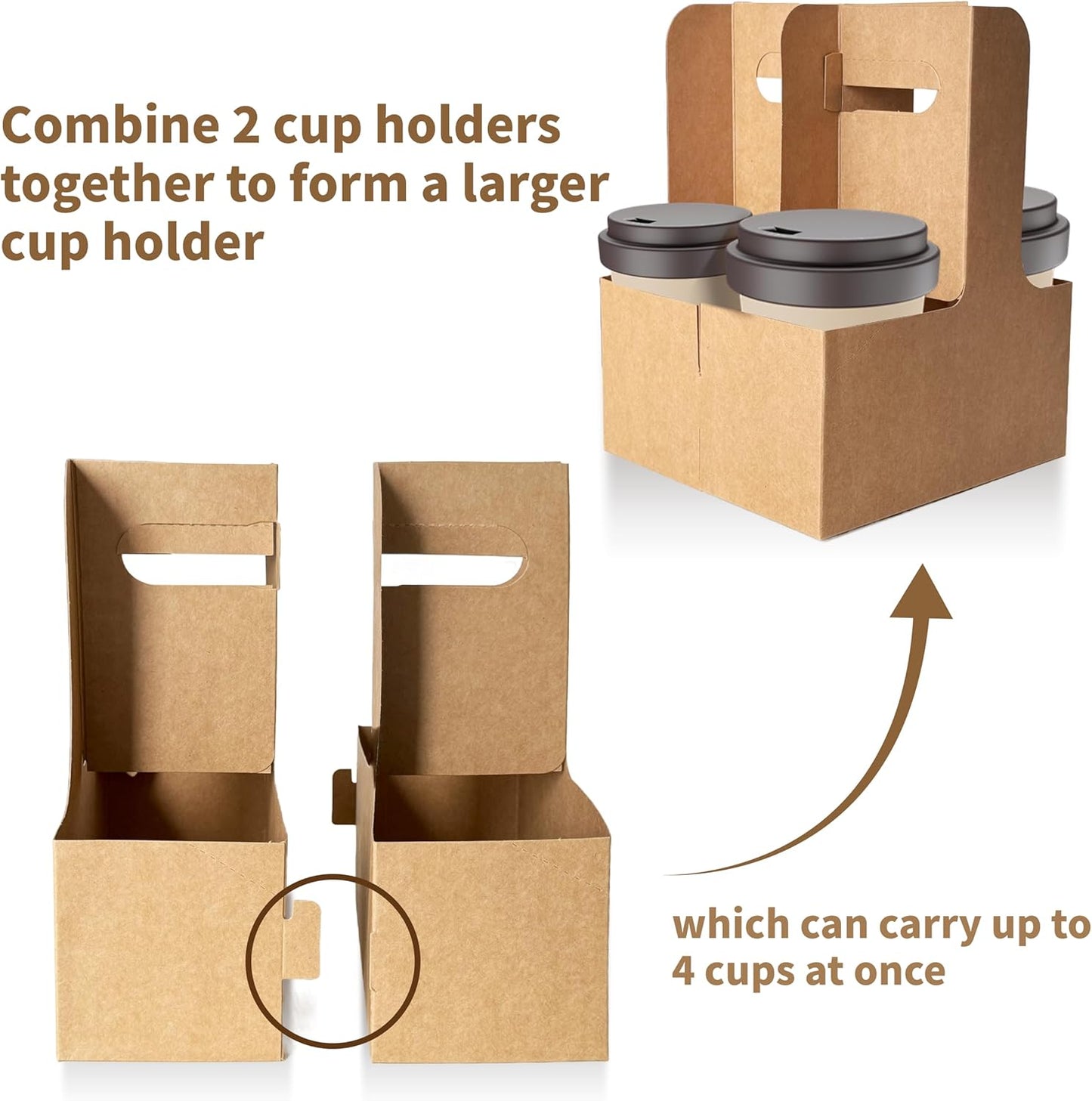 Combine 2 cup holders together to form a larger cup holder

which can carry up to 4 cups at once