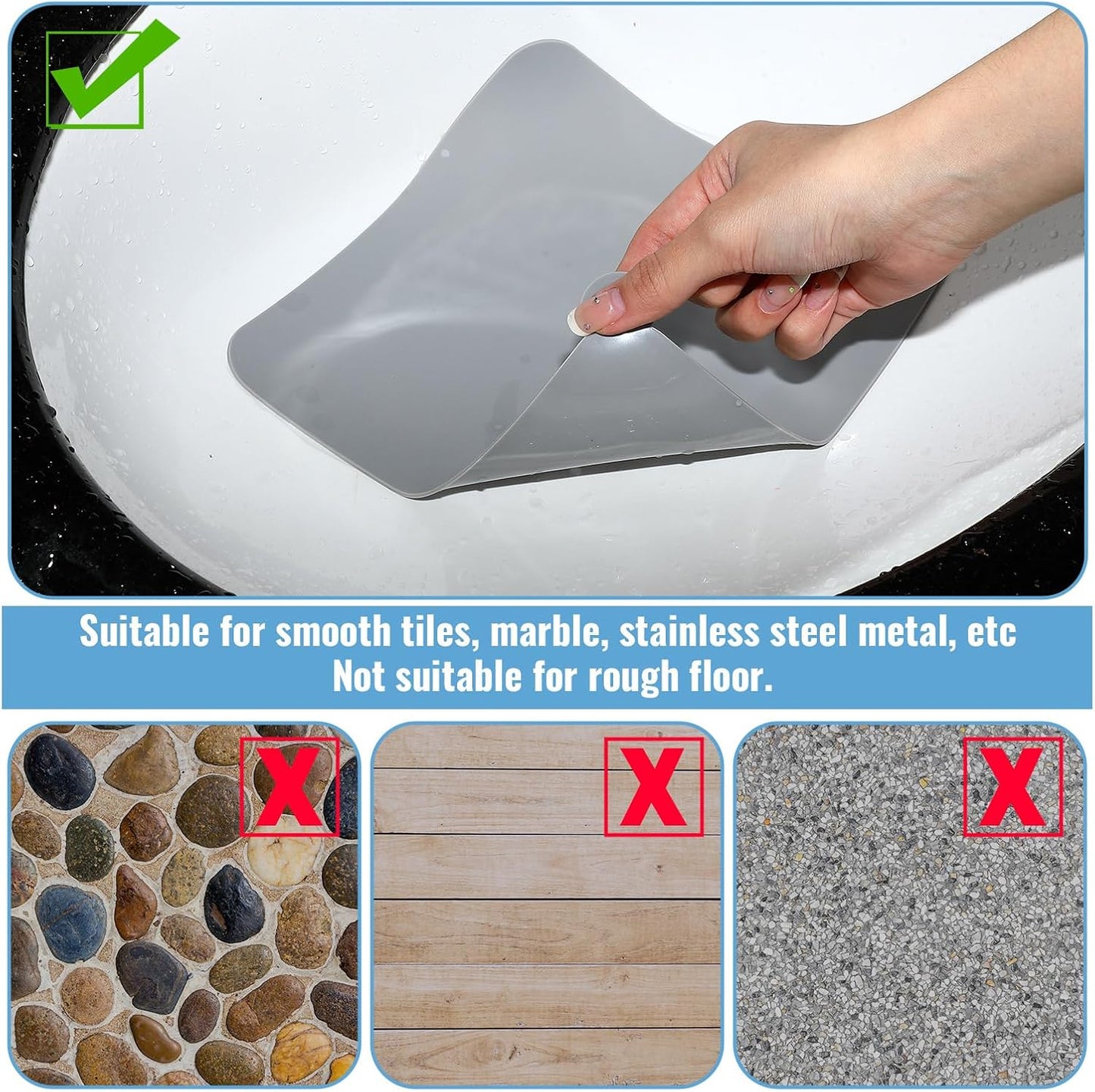 Suitable for smooth tiles, marble, stainless steel metal, etc
Not suitable for rough floor.

X

X

X