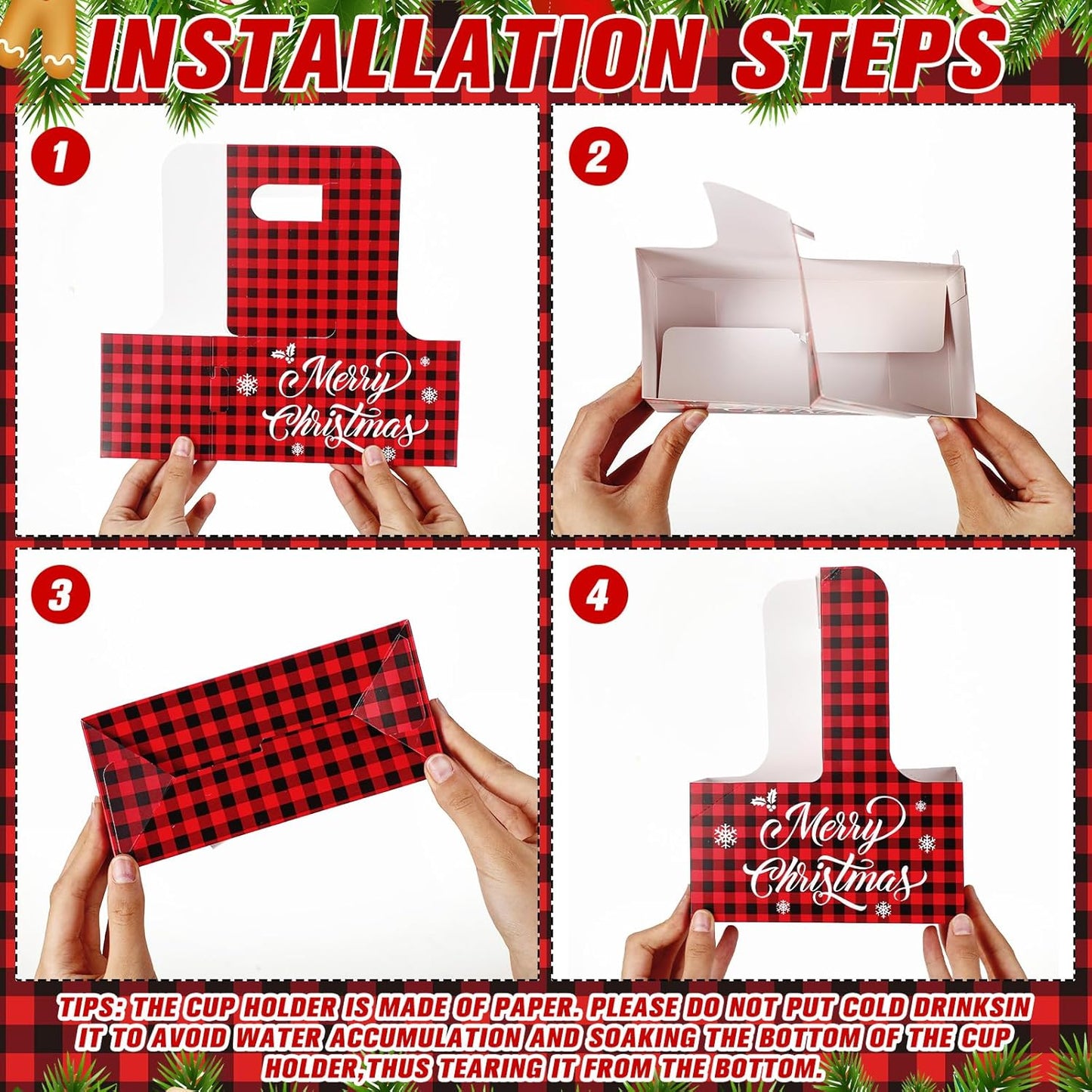 INSTALLATION STEPS

1

Merry Christmas

2

3

4

Merry Christmas

TIPS: THE CUP HOLDER IS MADE OF PAPER. PLEASE DO NOT PUT COLD DRINKSIN IT TO AVOID WATER ACCUMULATION AND SOAKING THE BOTTOM OF THE CUP HOLDER,THUS TEARING IT FROM THE BOTTOM.