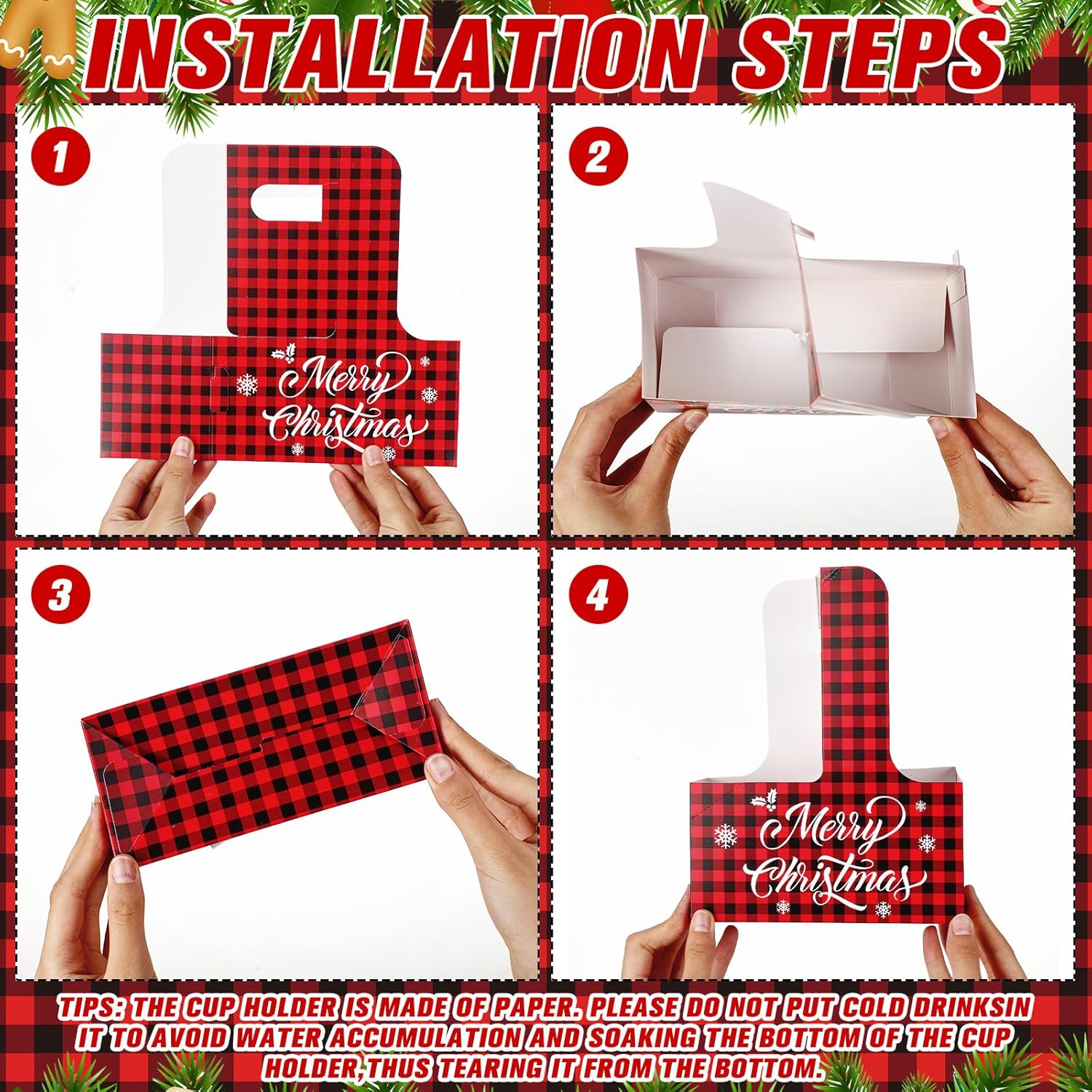 INSTALLATION STEPS

1

Merry Christmas

2

3

4

Merry Christmas

TIPS: THE CUP HOLDER IS MADE OF PAPER. PLEASE DO NOT PUT COLD DRINKSIN IT TO AVOID WATER ACCUMULATION AND SOAKING THE BOTTOM OF THE CUP HOLDER,THUS TEARING IT FROM THE BOTTOM.