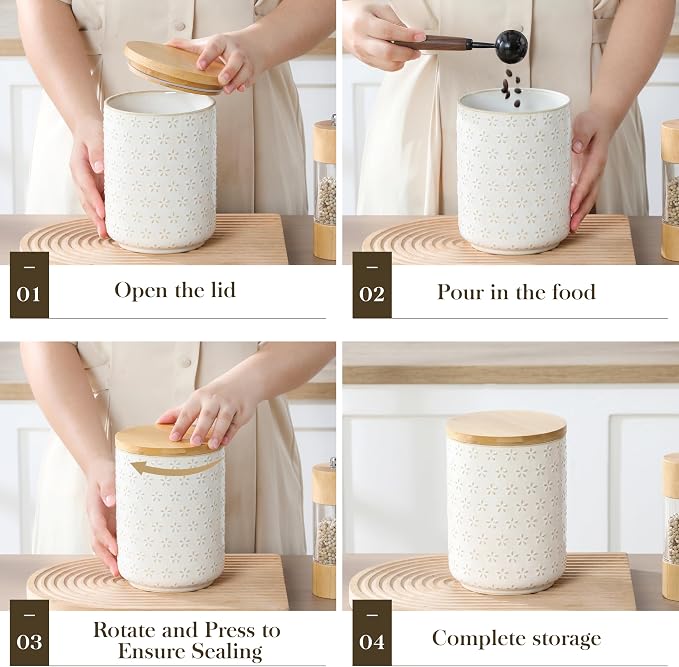 01 Open the lid

02 Pour in the food

03 Rotate and Press to Ensure Sealing

04 Complete storage